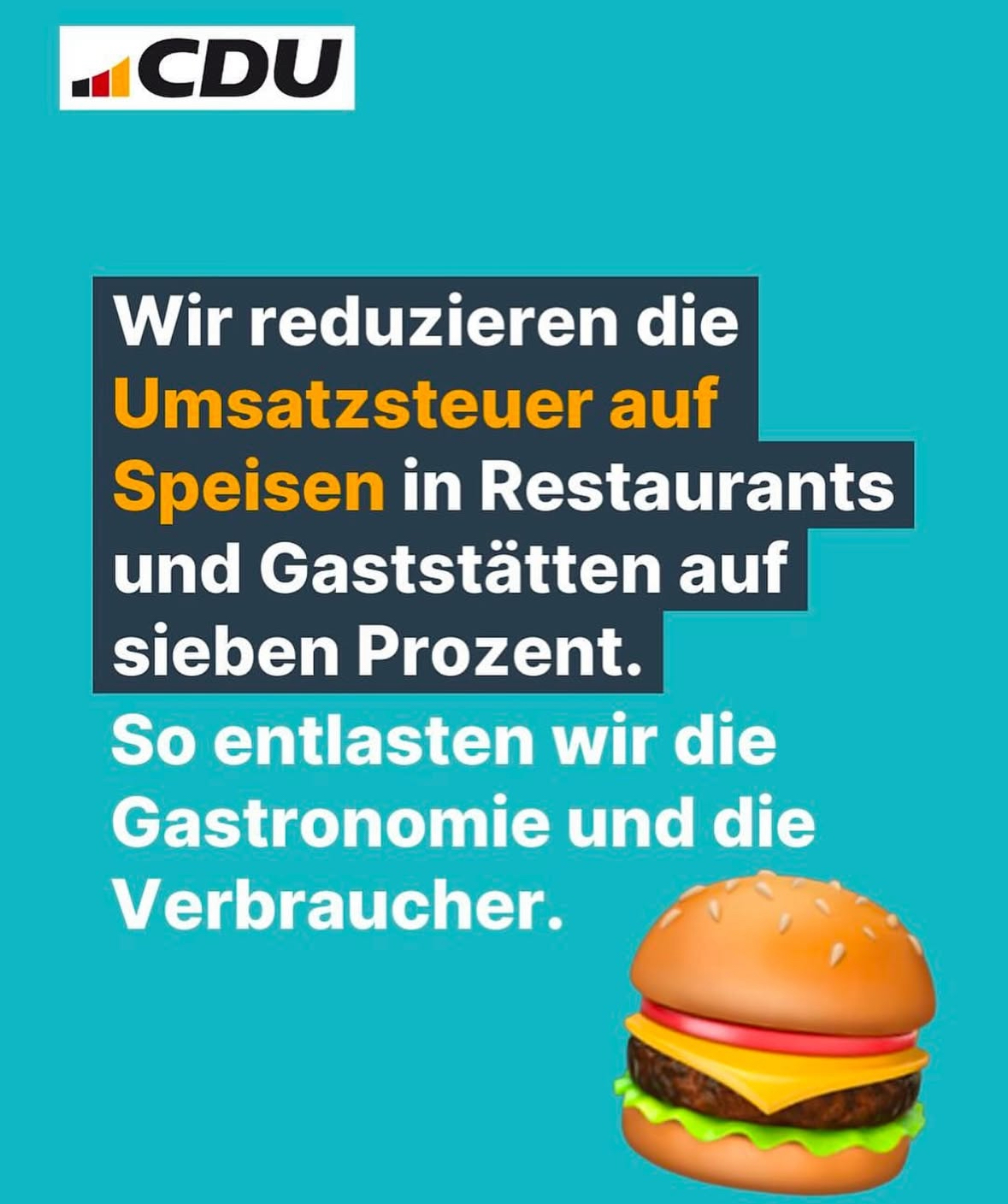 CDU

Wir reduzieren die Umsatzsteuer auf Speisen in Restaurants und Gaststätten auf sieben Prozent.

So entlasten wir die Gastronomie und die Verbraucher.